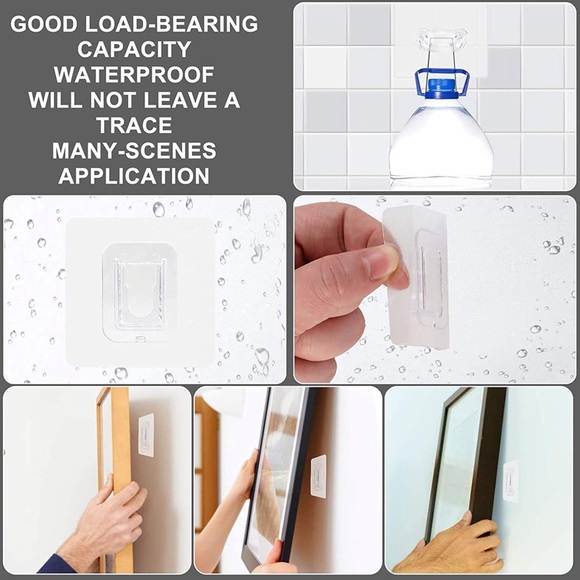 GOOD LOAD-BEARING CAPACITY
WATERPROOF
WILL NOT LEAVE A TRACE
MANY-SCENES APPLICATION